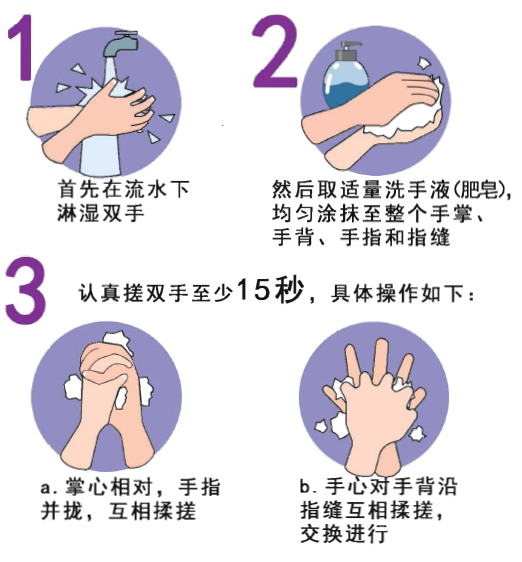 1

首先在流水下淋湿双手

2

然后取适量洗手液(肥皂)，均匀涂抹至整个手掌、手背、手指和指缝

3

认真搓双手至少15秒，具体操作如下：

a. 掌心相对，手指并拢，互相揉搓

b. 手心对手背沿指缝互相揉搓，交换进行